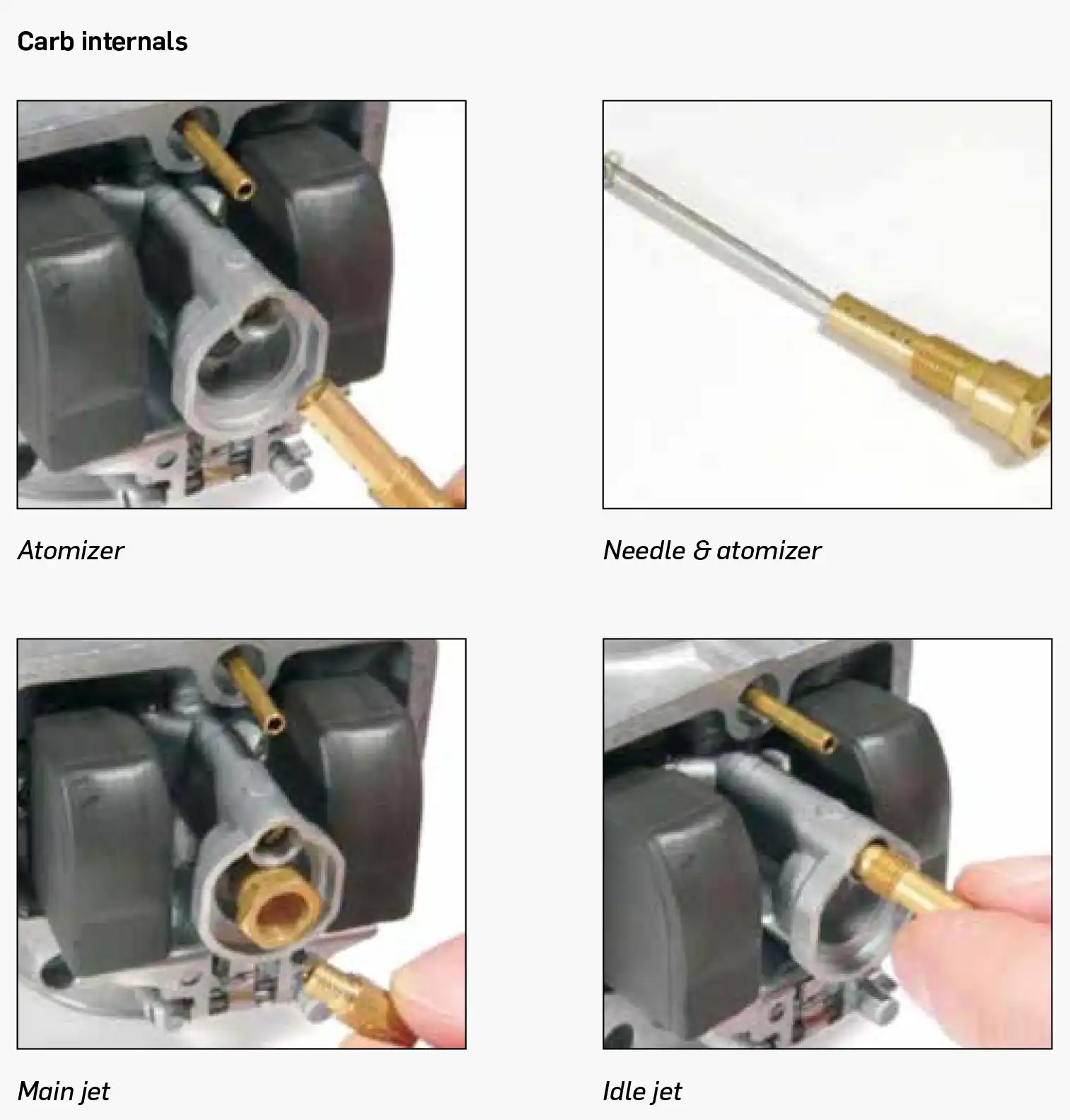 Carb internals

Atomizer

Needle & atomizer

Main jet

Idle jet